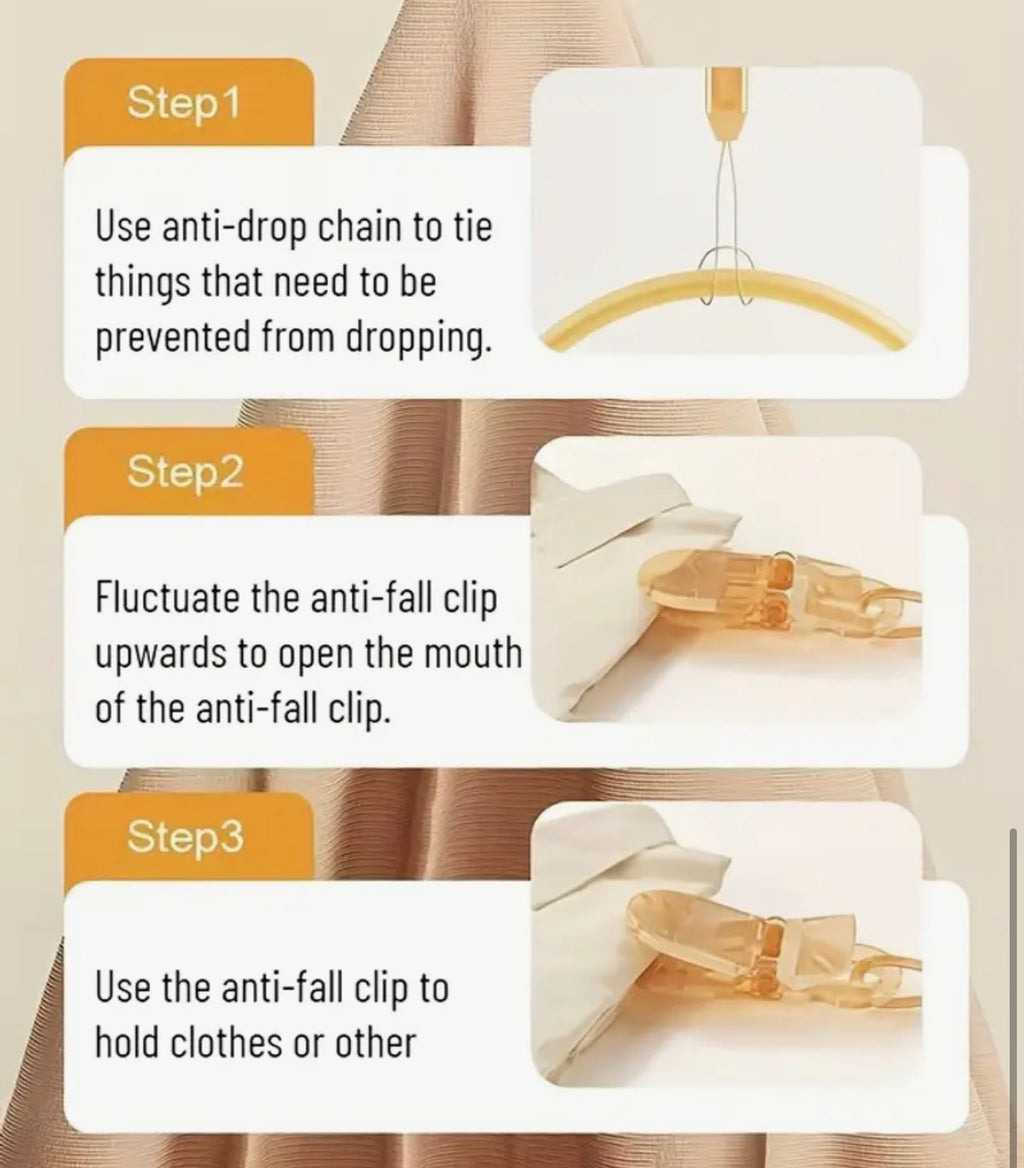 Step1

Use anti-drop chain to tie things that need to be prevented from dropping.

Step2

Fluctuate the anti-fall clip upwards to open the mouth of the anti-fall clip.

Step3

Use the anti-fall clip to hold clothes or other