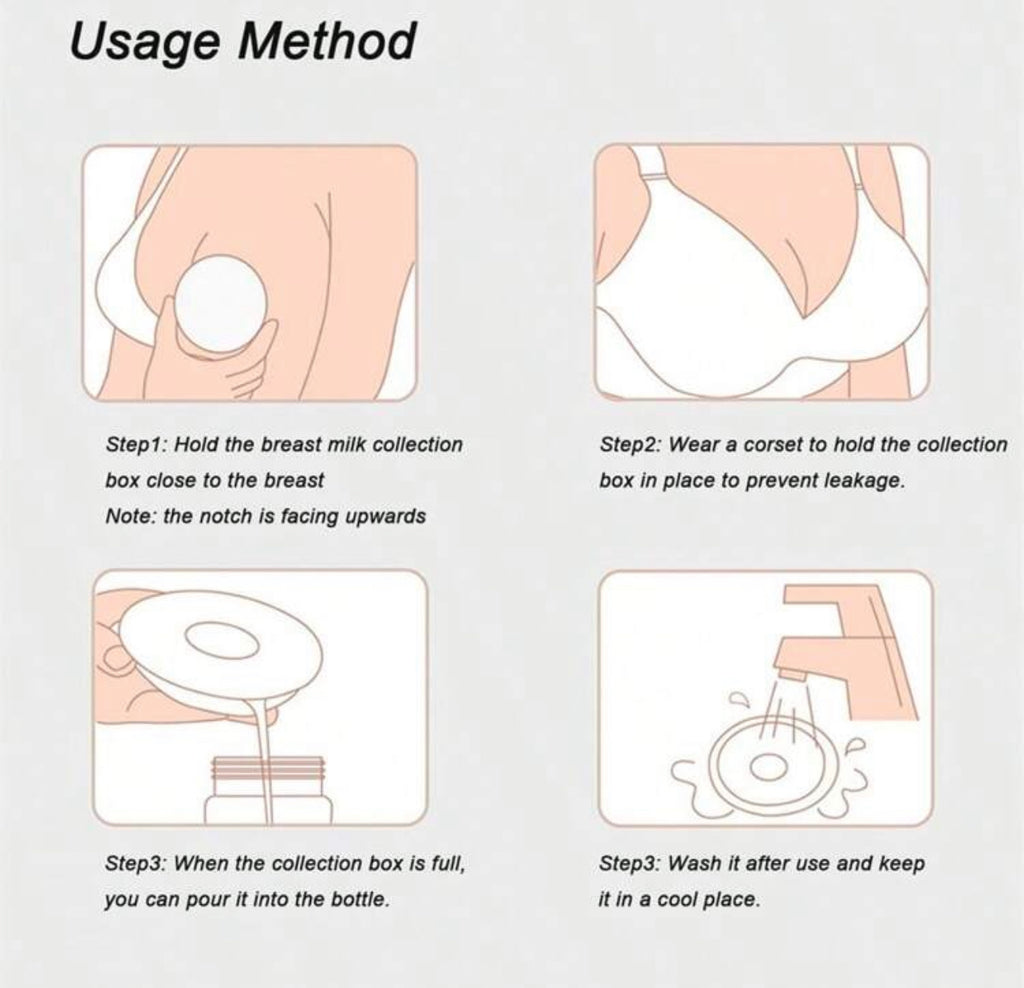 Usage Method

Step1: Hold the breast milk collection box close to the breast
Note: the notch is facing upwards

Step2: Wear a corset to hold the collection box in place to prevent leakage.

Step3: When the collection box is full, you can pour it into the bottle.

Step3: Wash it after use and keep it in a cool place.